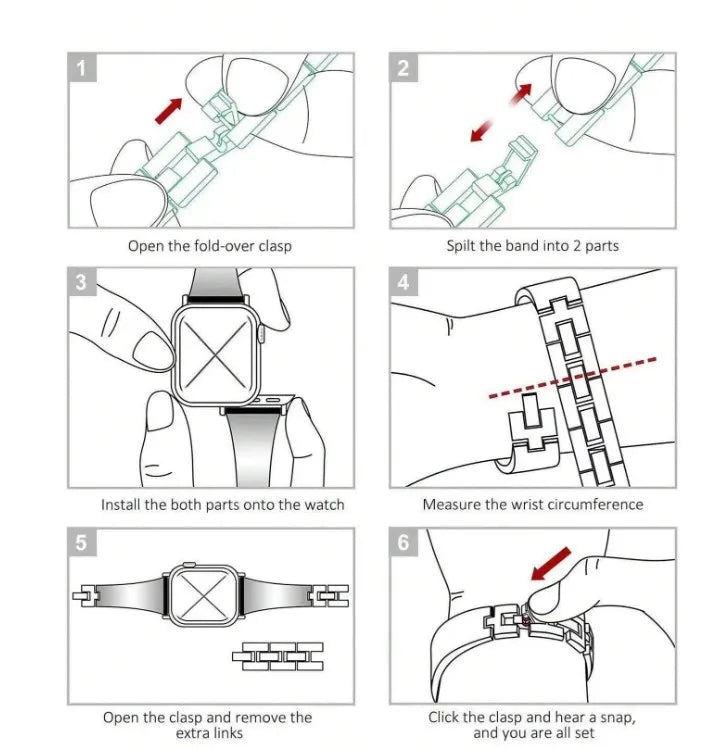 1

Open the fold-over clasp

2

Spilt the band into 2 parts

3

Install the both parts onto the watch

4

Measure the wrist circumference

5

Open the clasp and remove the extra links

6

Click the clasp and hear a snap, and you are all set